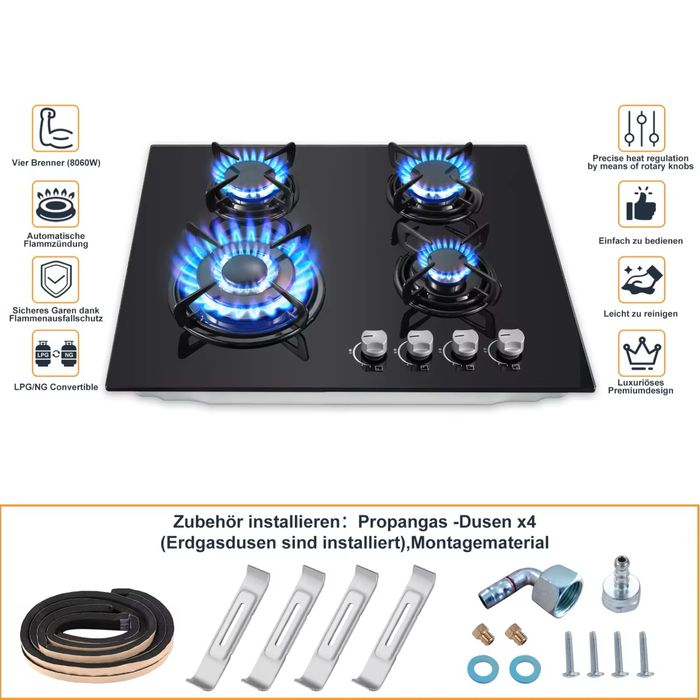 Vier Brenner (8060W)

Automatische Flammzündung

Sicheres Garen dank Flammenausfallschutz

LPG NG

LPG/NG Convertible

Precise heat regulation by means of rotary knobs

Einfach zu bedienen

Leicht zu reinigen

Luxuriöses Premiumdesign

Zubehör installieren： Propangas -Dusen x4 (Erdgasdusen sind installiert),Montagematerial