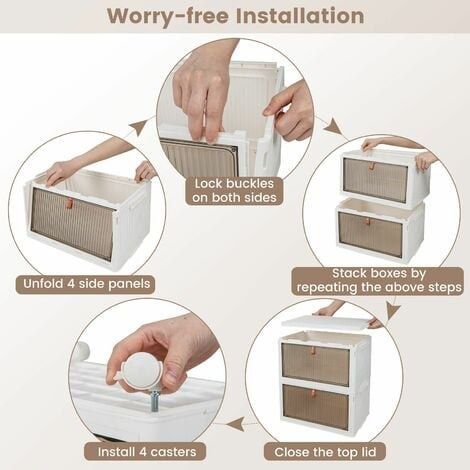 Worry-free Installation

Unfold 4 side panels

Lock buckles on both sides

Stack boxes by repeating the above steps

Close the top lid

Install 4 casters