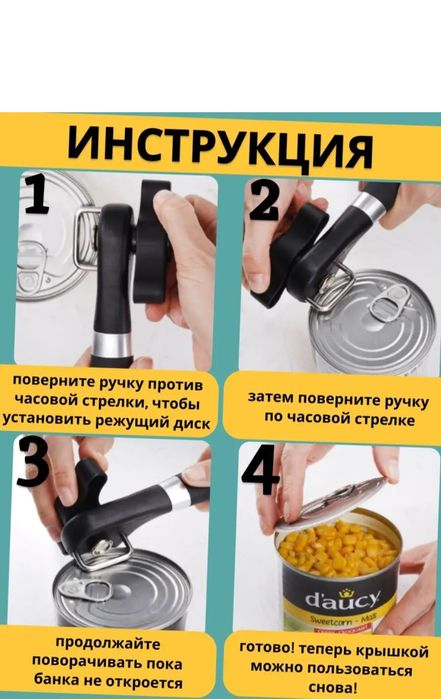 ИНСТРУКЦИЯ

1

поверните ручку против часовой стрелки, чтобы установить режущий диск

2

затем поверните ручку по часовой стрелке

3

продолжайте поворачивать пока банка не откроется

4

d'aucy

Sweetcorn - Maïs

готово! теперь крышкой можно пользоваться снова!