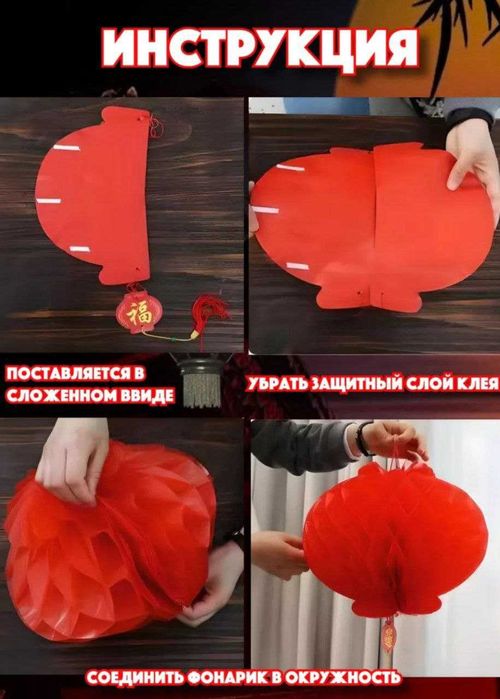 ИНСТРУКЦИЯ

福

ПОСТАВЛЯЕТСЯ В СЛОЖЕННОМ ВВИДЕ

УБРАТЬ ЗАЩИТНЫЙ СЛОЙ КЛЕЯ

СОЕДИНИТЬ ФОНАРИК В ОКРУЖНОСТЬ