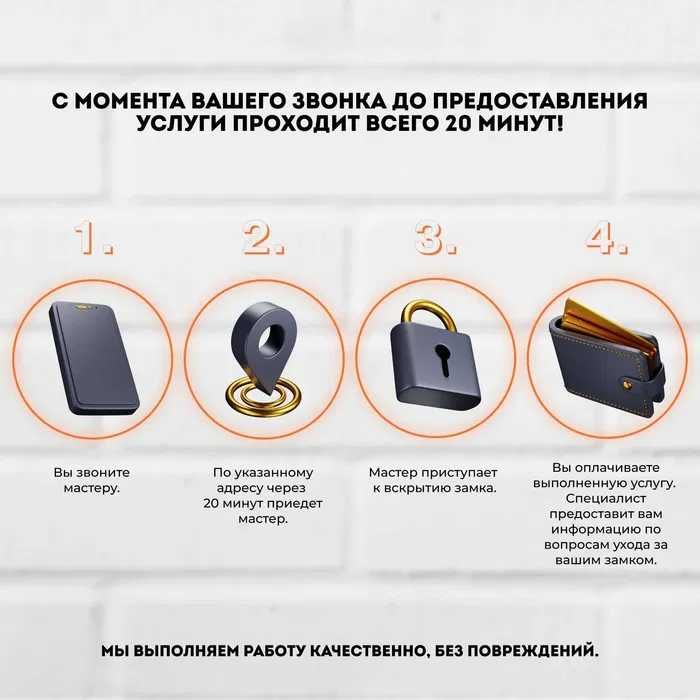 С МОМЕНТА ВАШЕГО ЗВОНКА ДО ПРЕДОСТАВЛЕНИЯ УСЛУГИ ПРОХОДИТ ВСЕГО 20 МИНУТ!

1.

Вы звоните мастеру.

2.

По указанному адресу через 20 минут приедет мастер.

3.

Мастер приступает к вскрытию замка.

4.

Вы оплачиваете выполненную услугу. Специалист предоставит вам информацию по вопросам ухода за вашим замком.

МЫ ВЫПОЛНЯЕМ РАБОТУ КАЧЕСТВЕННО, БЕЗ ПОВРЕЖДЕНИЙ.