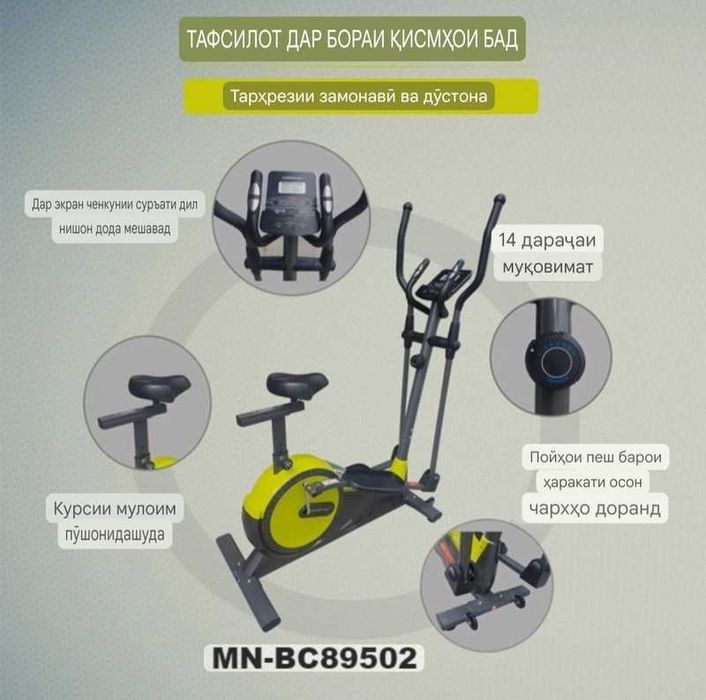 ТАФСИЛОТ ДАР БОРАИ ҚИСМҲОИ БАД

Тарҳрезии замонавӣ ва дӯстона

Дар экран ченкунии суръати дил нишон дода мешавад

14 дараҷаи муқовимат

Курсии мулоим пӯшонидашуда

Пойҳои пеш барои ҳаракати осон чархҳо доранд

MN-BC89502