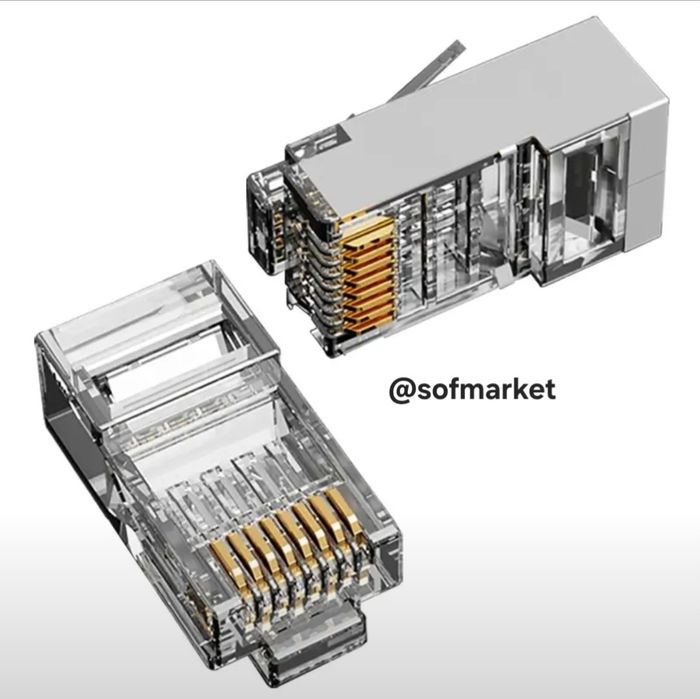 @sofmarket