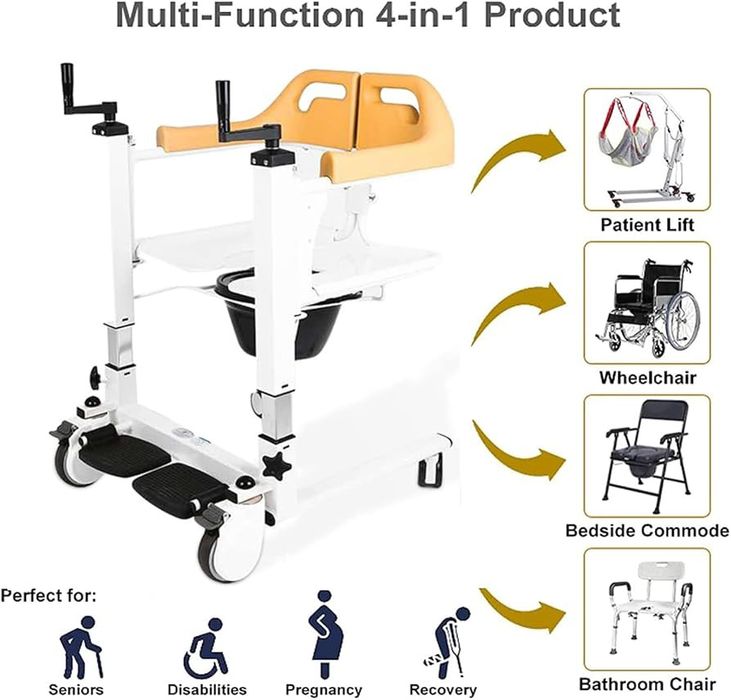 Multi-Function 4-in-1 Product

Patient Lift

Wheelchair

Bedside Commode

Bathroom Chair

Perfect for:

Seniors

Disabilities

Pregnancy

Recovery