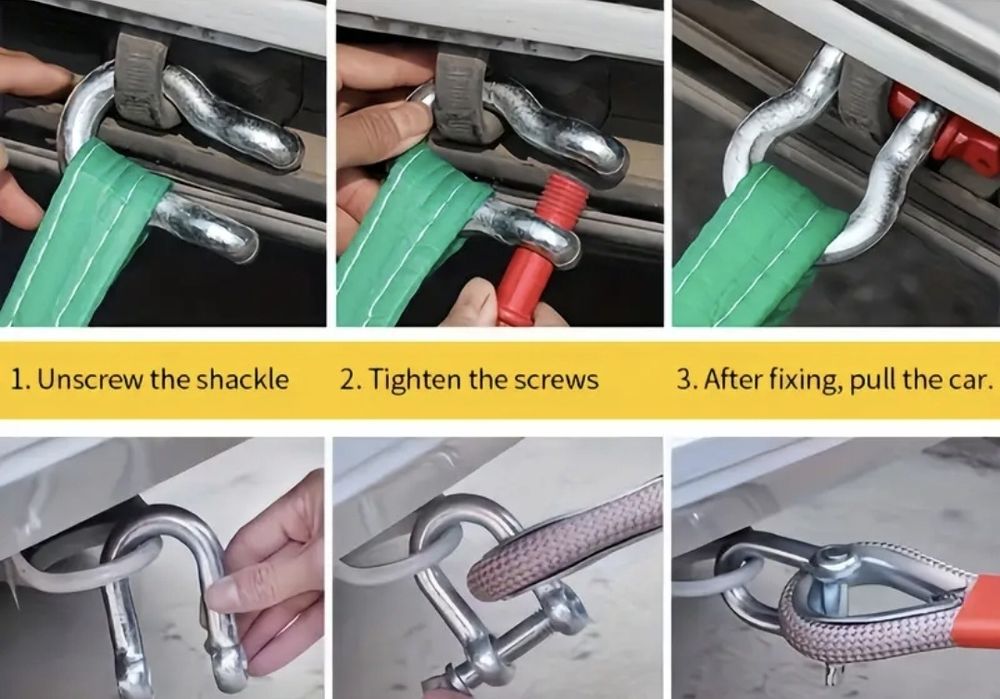 1. Unscrew the shackle

2. Tighten the screws

3. After fixing, pull the car.