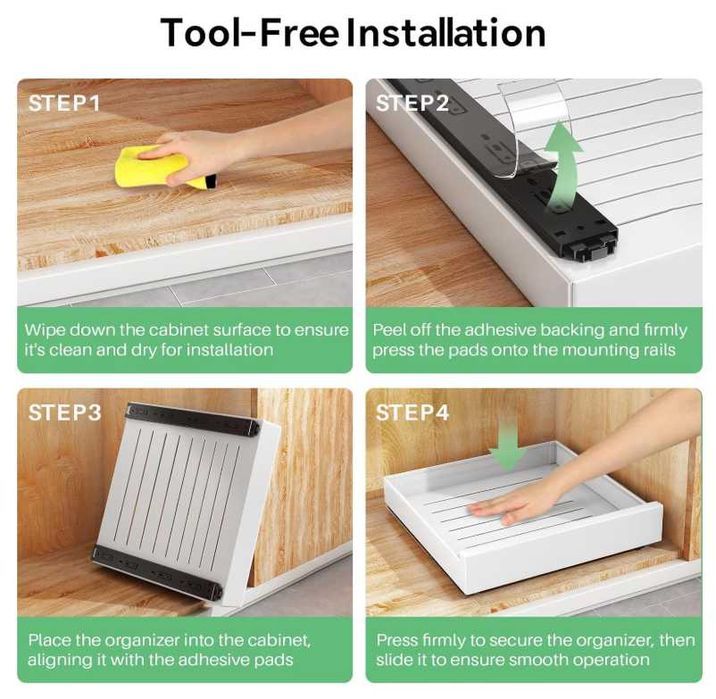 Tool-Free Installation

STEP1

Wipe down the cabinet surface to ensure it's clean and dry for installation

STEP2

Peel off the adhesive backing and firmly press the pads onto the mounting rails

STEP3

Place the organizer into the cabinet, aligning it with the adhesive pads

STEP4

Press firmly to secure the organizer, then slide it to ensure smooth operation