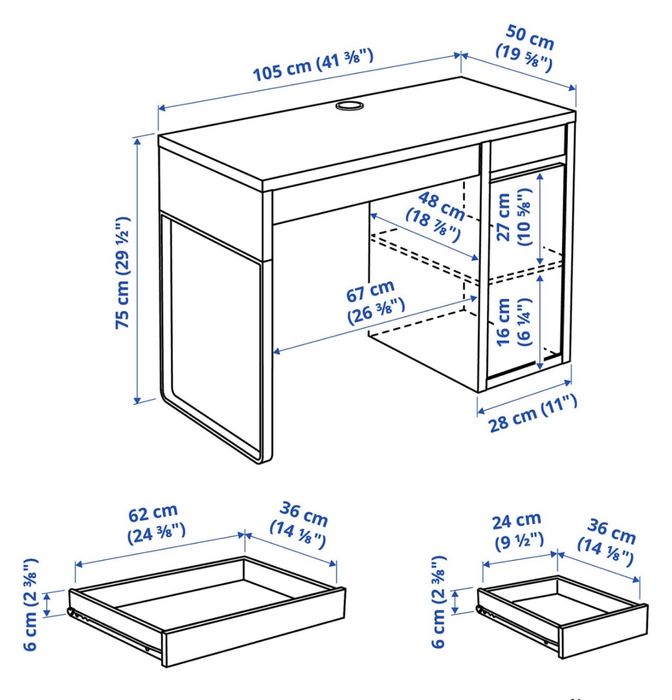 105 cm (41 ⅜")
50 cm (19 ⅝")
75 cm (29 ½")
48 cm (18 ⅞")
27 cm (10 ⅝")
67 cm (26 ⅜")
16 cm (6 ¼")
28 cm (11")
62 cm (24 ⅜")
36 cm (14 ⅛")
6 cm (2 ⅜")
24 cm (9 ½")
36 cm (14 ⅛")
6 cm (2 ⅜")