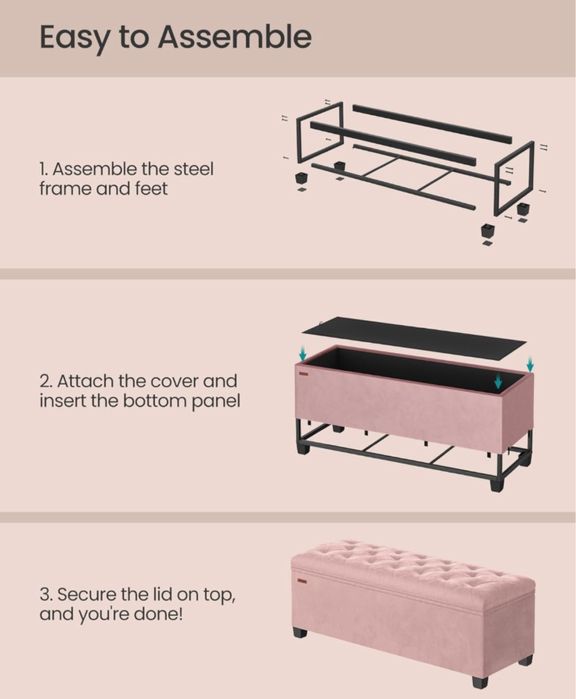 Easy to Assemble

1. Assemble the steel frame and feet

2. Attach the cover and insert the bottom panel

3. Secure the lid on top, and you're done!