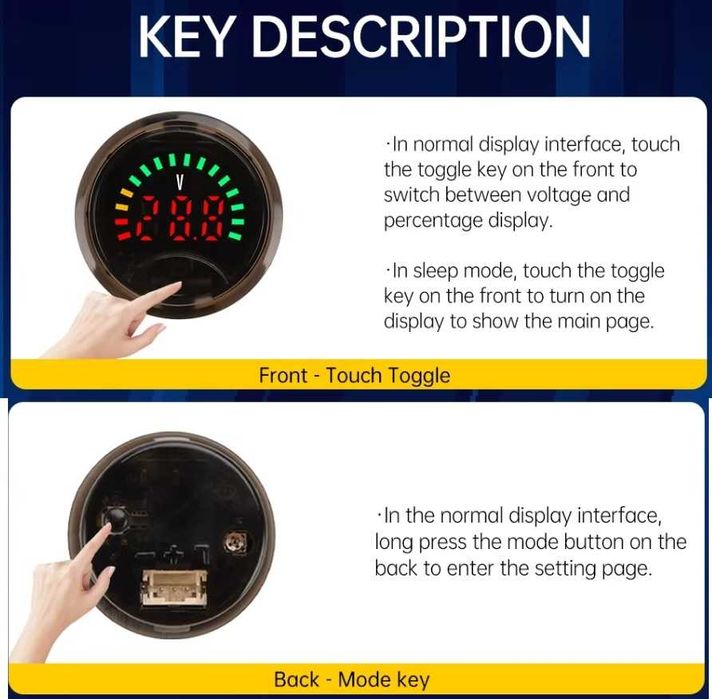 KEY DESCRIPTION

V

28.8

·In normal display interface, touch the toggle key on the front to switch between voltage and percentage display.

·In sleep mode, touch the toggle key on the front to turn on the display to show the main page.

Front - Touch Toggle

·In the normal display interface, long press the mode button on the back to enter the setting page.

Back - Mode key