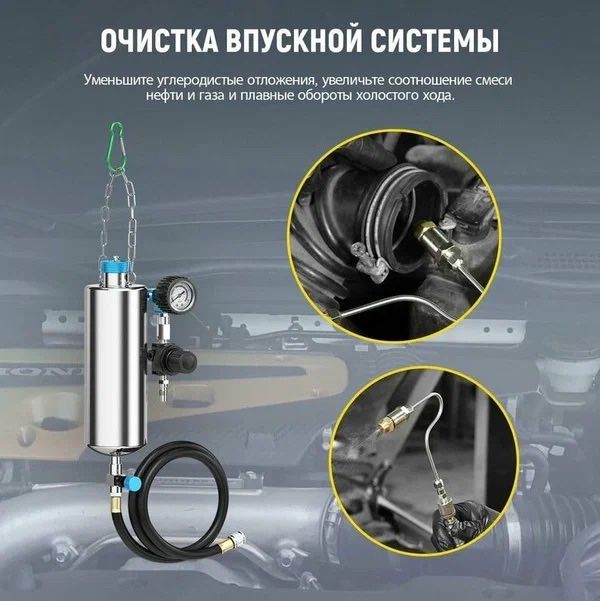 ОЧИСТКА ВПУСКНОЙ СИСТЕМЫ

Уменьшите углеродистые отложения, увеличьте соотношение смеси нефти и газа и плавные обороты холостого хода.