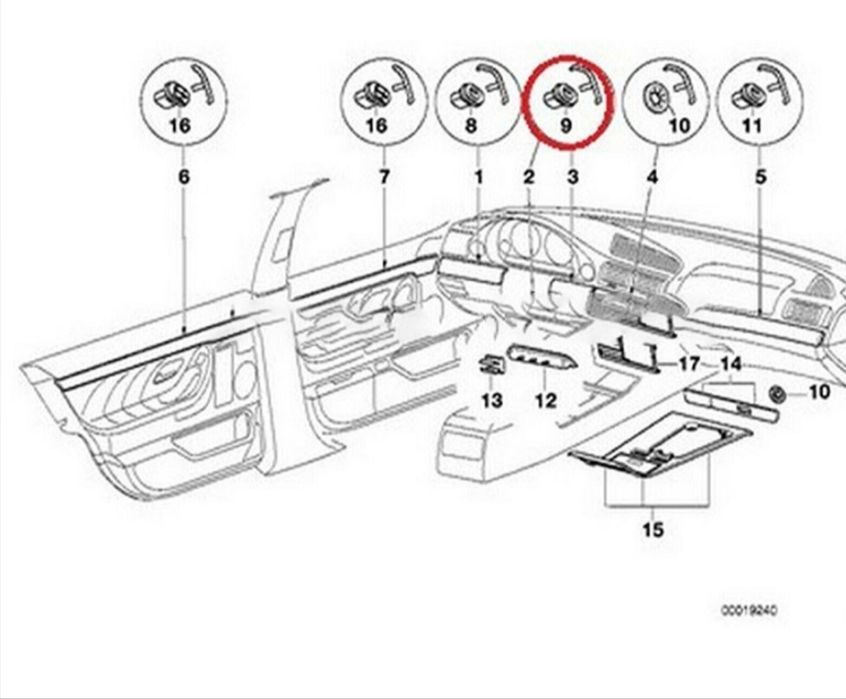 16
16
8
9
10
11
6
7
1
2
3
4
5
17
14
10
13
12
15
00019240