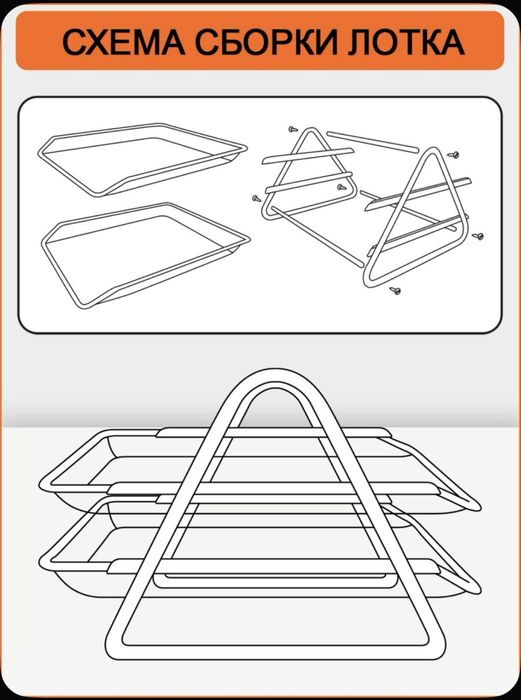 СХЕМА СБОРКИ ЛОТКА