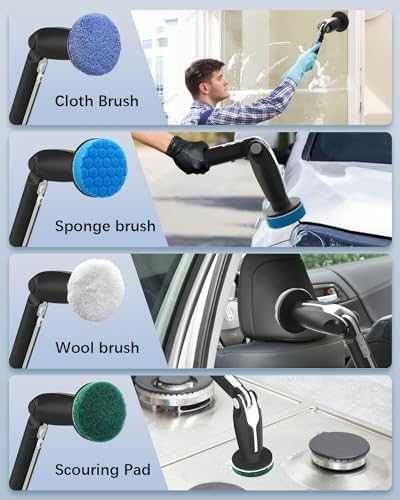 Cloth Brush

Sponge brush

Wool brush

Scouring Pad