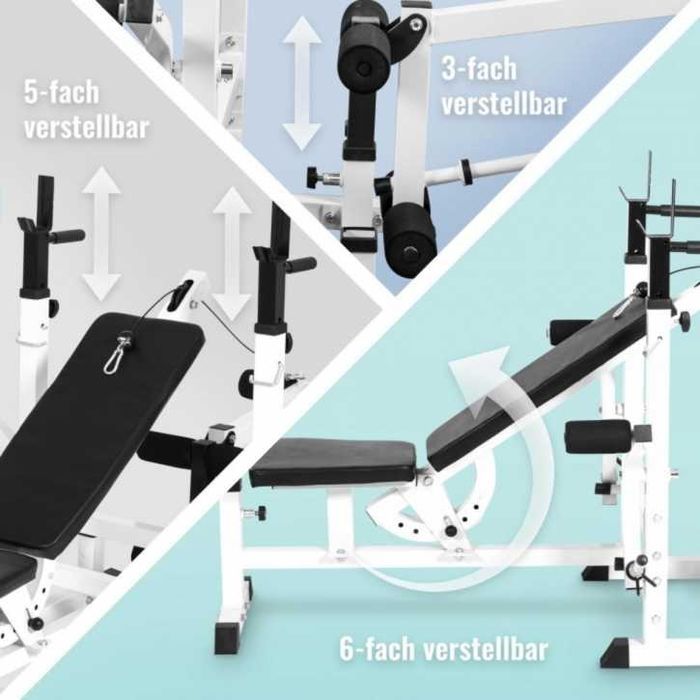 5-fach verstellbar

3-fach verstellbar

6-fach verstellbar