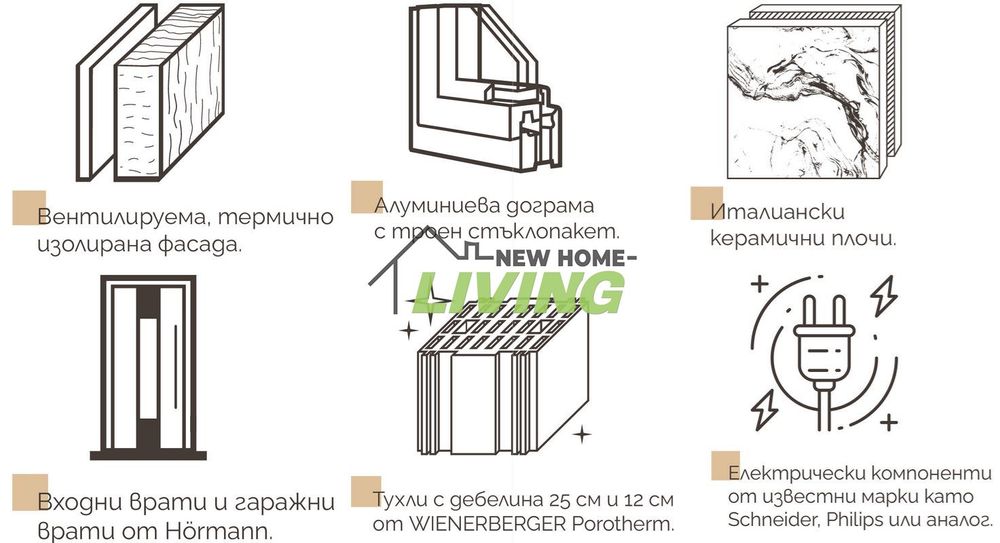 Вентилируема, термично изолирана фасада.

Алуминиева дограма с троен стъклопакет.

Италиански керамични плочи.

NEW HOME-LIVING

Входни врати и гаражни врати от Hörmann.

Тухли с дебелина 25 см и 12 см от WIENERBERGER Porotherm.

Електрически компоненти от известни марки като Schneider, Philips или аналог.