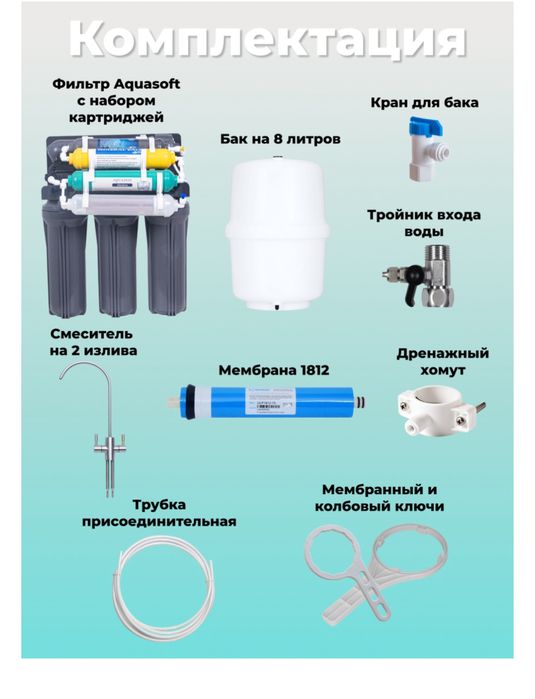 Комплектация

Фильтр Aquasoft с набором картриджей

Бак на 8 литров

Кран для бака

Тройник входа воды

Смеситель на 2 излива

Мембрана 1812

Дренажный хомут

Трубка присоединительная

Мембранный и колбовый ключи