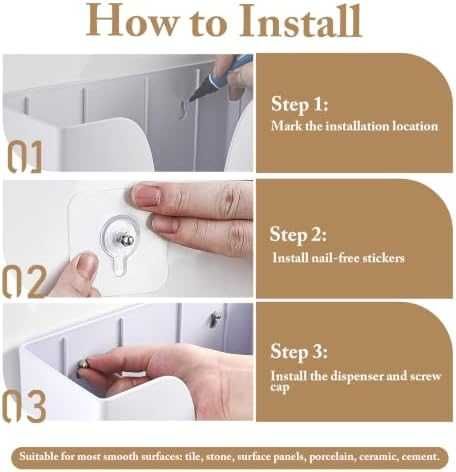 How to Install

01

Step 1:
Mark the installation location

02

Step 2:
Install nail-free stickers

03

Step 3:
Install the dispenser and screw cap

Suitable for most smooth surfaces: tile, stone, surface panels, porcelain, ceramic, cement.