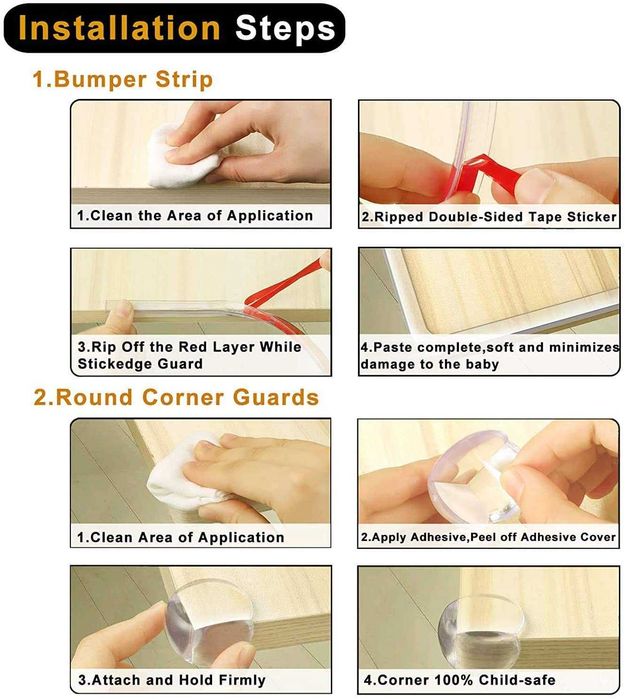 Installation Steps

1.Bumper Strip

1.Clean the Area of Application

2.Ripped Double-Sided Tape Sticker

3.Rip Off the Red Layer While Stickedge Guard

4.Paste complete,soft and minimizes damage to the baby

2.Round Corner Guards

1.Clean Area of Application

2.Apply Adhesive,Peel off Adhesive Cover

3.Attach and Hold Firmly

4.Corner 100% Child-safe