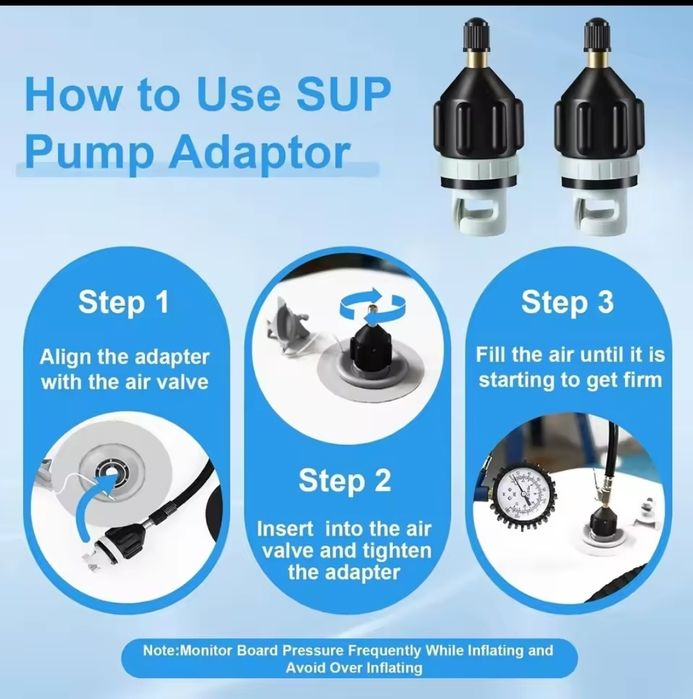 How to Use SUP Pump Adaptor

Step 1
Align the adapter with the air valve

Step 2
Insert into the air valve and tighten the adapter

Step 3
Fill the air until it is starting to get firm

Note:Monitor Board Pressure Frequently While Inflating and Avoid Over Inflating