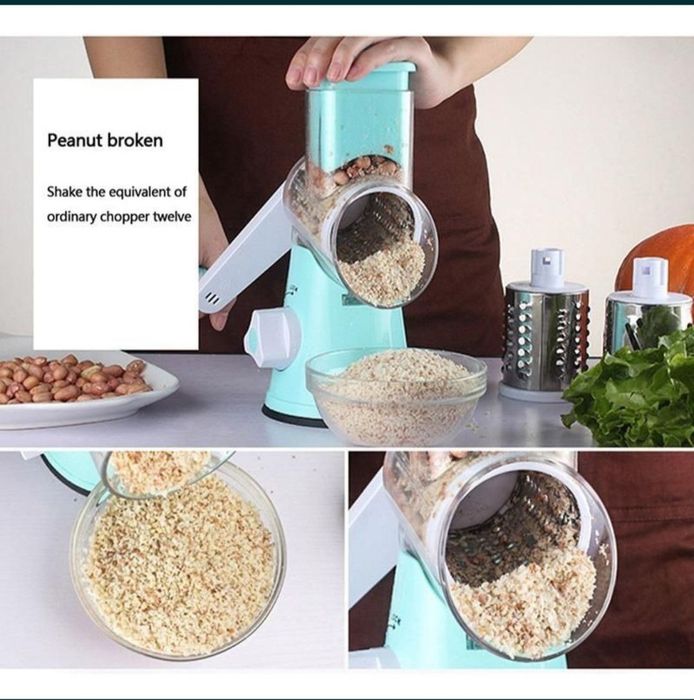 Peanut broken

Shake the equivalent of ordinary chopper twelve