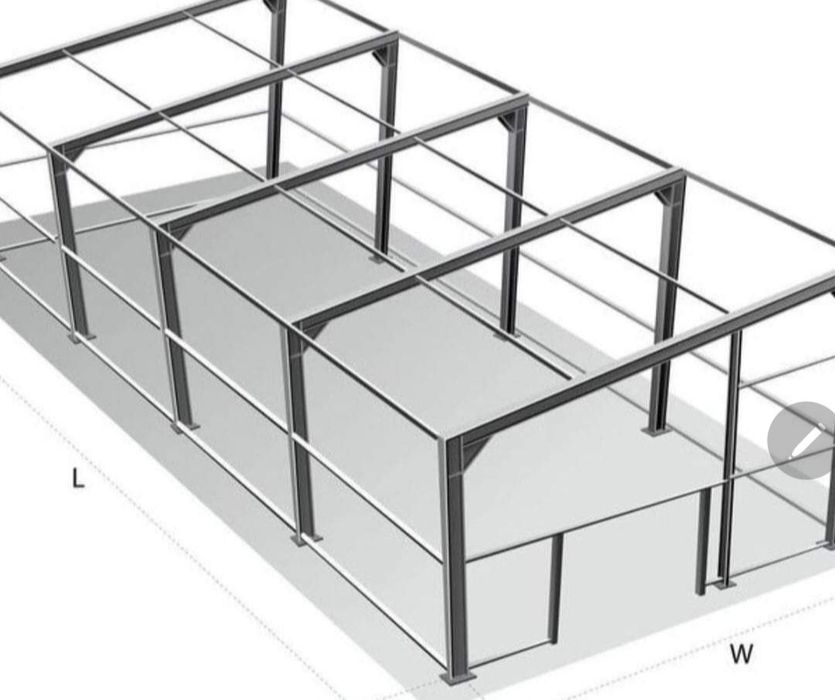 L

W