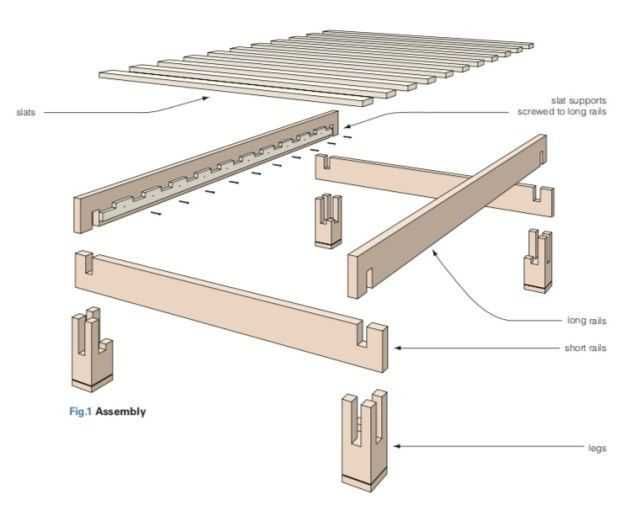 slats

slat supports
screwed to long rails

long rails

short rails

Fig.1 Assembly

legs