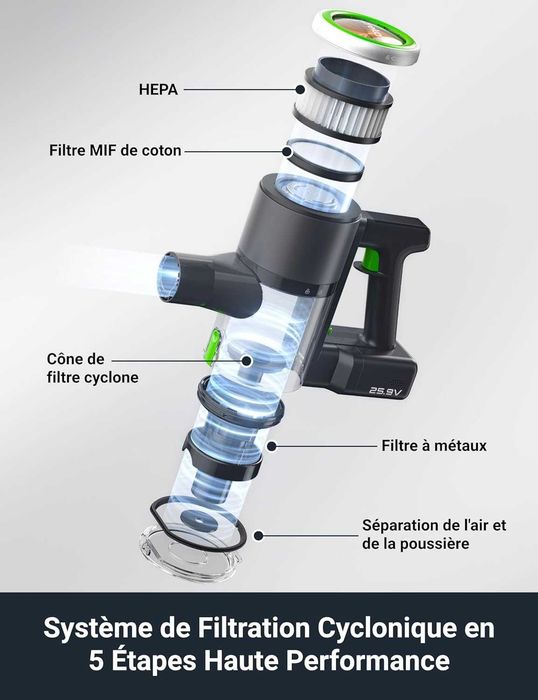 HEPA

Filtre MIF de coton

Cône de filtre cyclone

25.9V

Filtre à métaux

Séparation de l'air et de la poussière

Système de Filtration Cyclonique en 5 Étapes Haute Performance