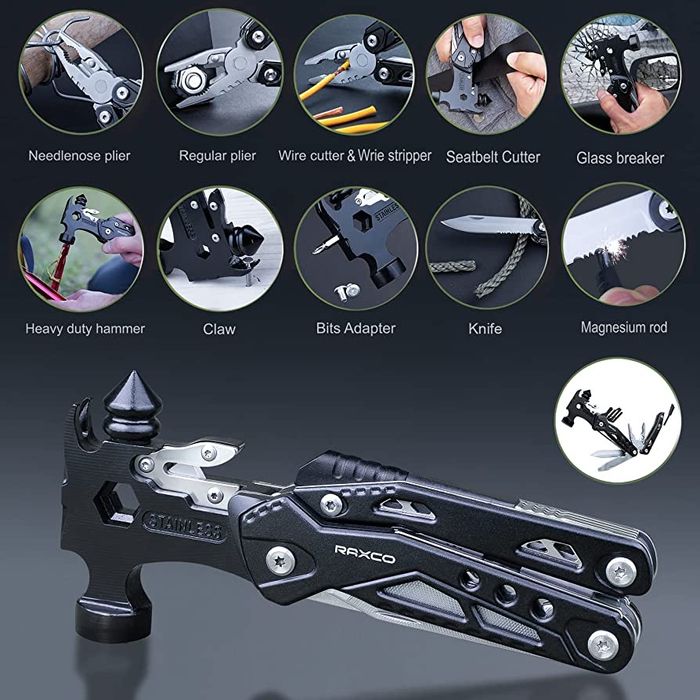 Needlenose plier

Regular plier

Wire cutter & Wrie stripper

Seatbelt Cutter

Glass breaker

Heavy duty hammer

Claw

Bits Adapter

Knife

Magnesium rod

STAINLESS

RAXCO