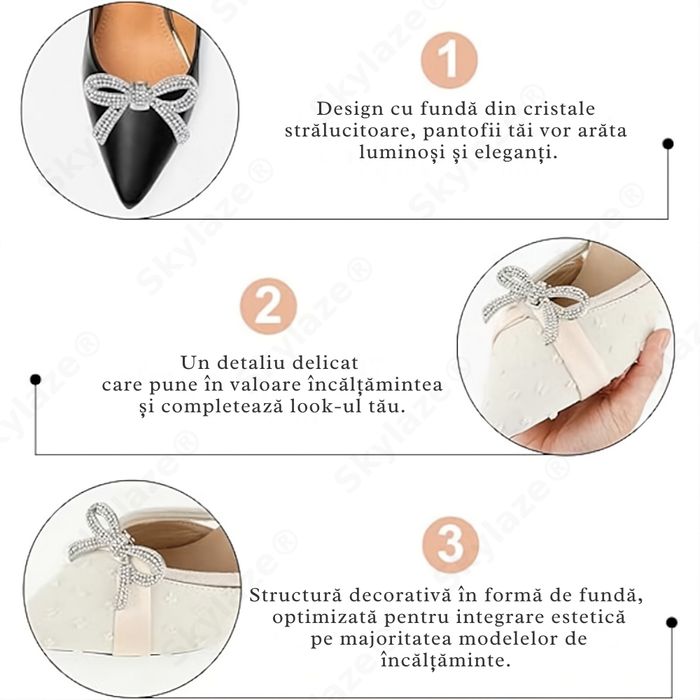 1

Design cu fundă din cristale strălucitoare, pantofii tăi vor arăta luminoși și eleganți.

2

Un detaliu delicat care pune în valoare încălțămintea și completează look-ul tău.

3

Structură decorativă în formă de fundă, optimizată pentru integrare estetică pe majoritatea modelelor de încălțăminte.

Skylaze®