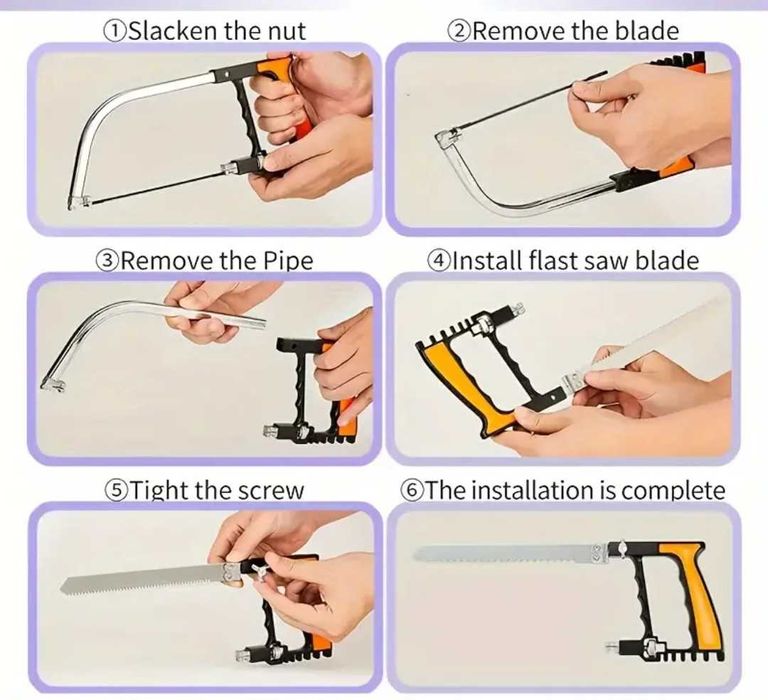 ①Slacken the nut

②Remove the blade

③Remove the Pipe

④Install flast saw blade

⑤Tight the screw

⑥The installation is complete