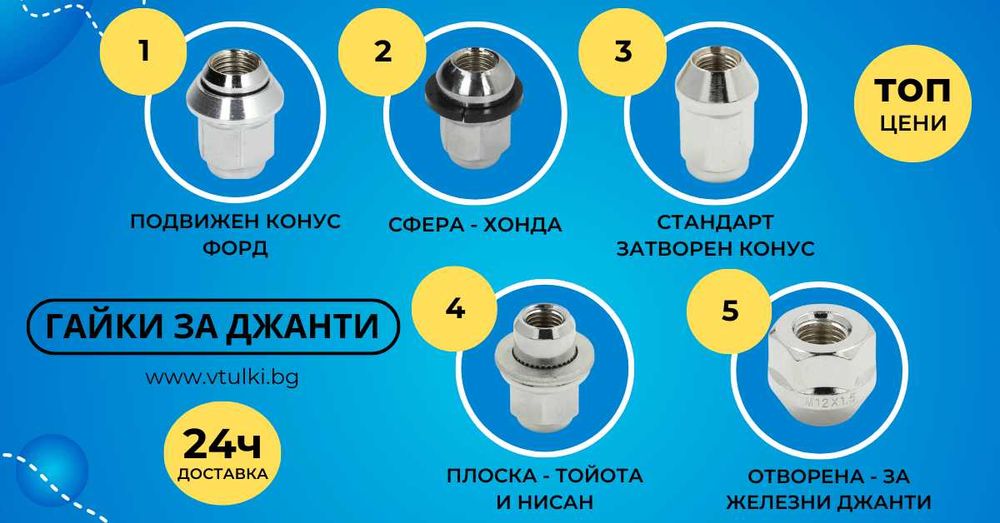 1

ПОДВИЖЕН КОНУС ФОРД

2

СФЕРА - ХОНДА

3

СТАНДАРТ ЗАТВОРЕН КОНУС

ТОП ЦЕНИ

ГАЙКИ ЗА ДЖАНТИ

www.vtulki.bg

24ч ДОСТАВКА

4

ПЛОСКА - ТОЙОТА И НИСАН

5

M12X1.5

ОТВОРЕНА - ЗА ЖЕЛЕЗНИ ДЖАНТИ