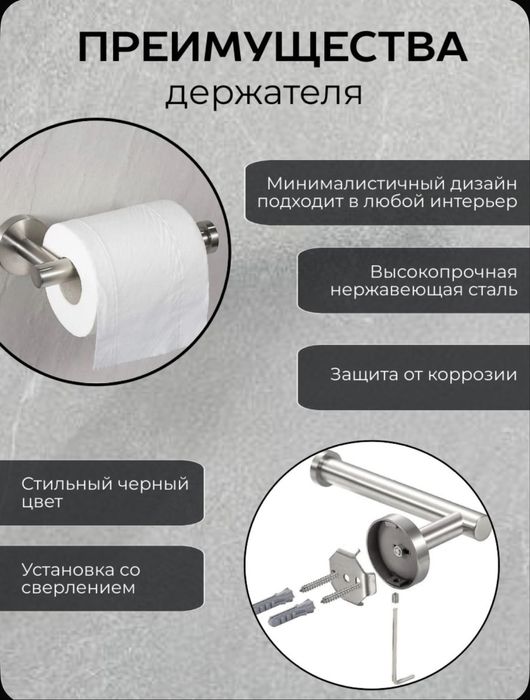 ПРЕИМУЩЕСТВА
держателя

Минималистичный дизайн подходит в любой интерьер

Высокопрочная нержавеющая сталь

Защита от коррозии

Стильный черный цвет

Установка со сверлением