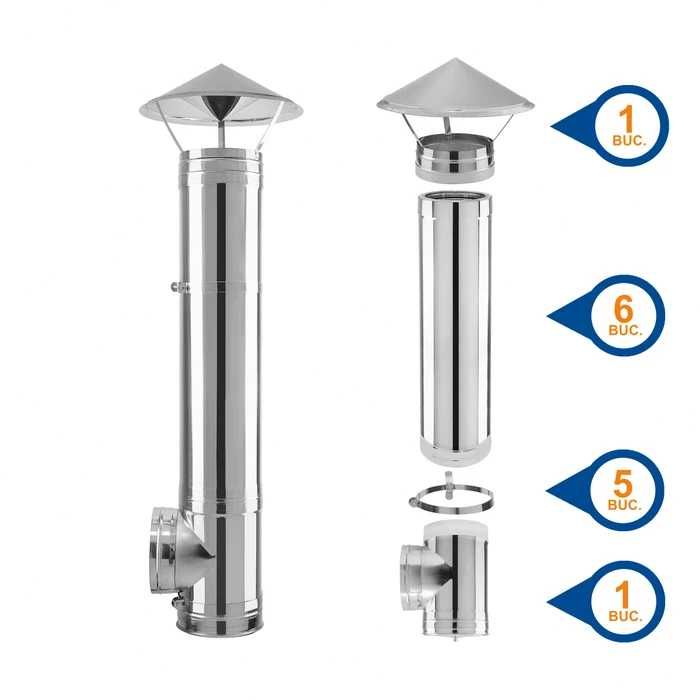 1 BUC.

6 BUC.

5 BUC.

1 BUC.