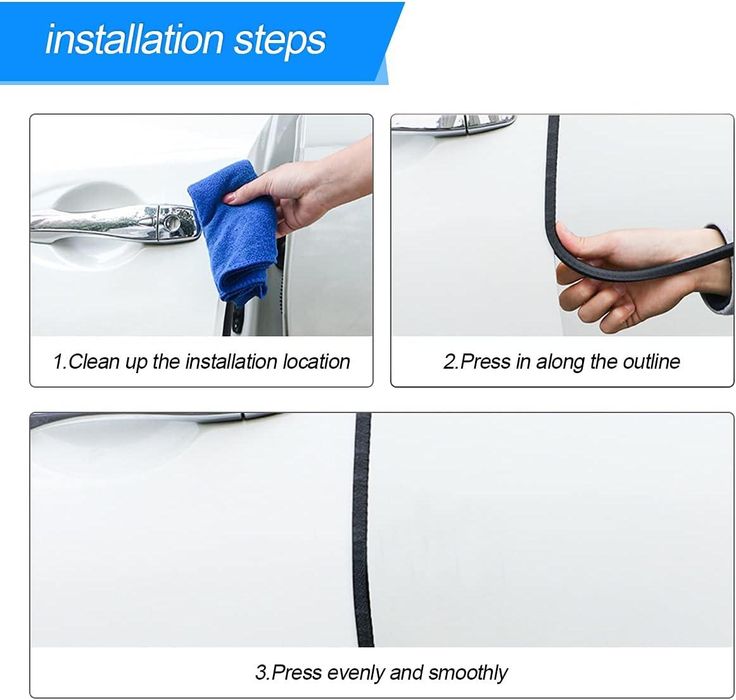 installation steps

1.Clean up the installation location

2.Press in along the outline

3.Press evenly and smoothly