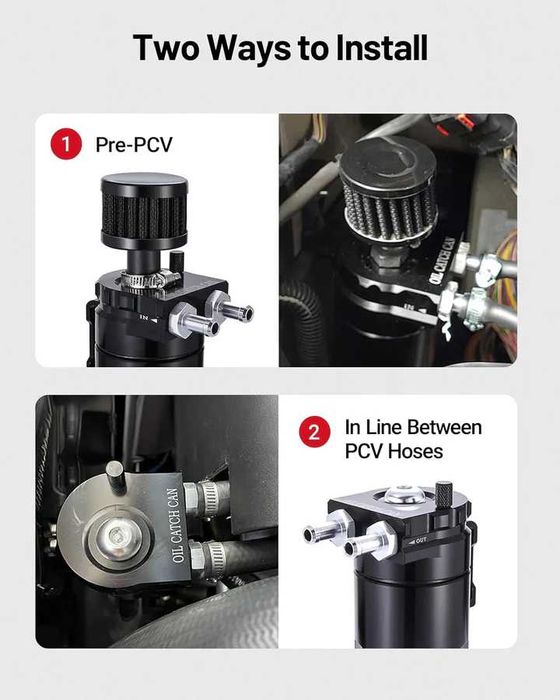 Two Ways to Install

1 Pre-PCV

IN

OIL CATCH CAN

IN

OIL CATCH CAN

2 In Line Between PCV Hoses

OUT