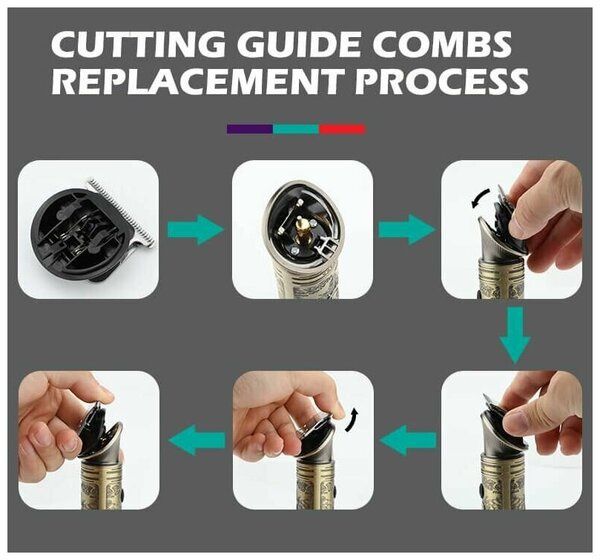 CUTTING GUIDE COMBS
REPLACEMENT PROCESS