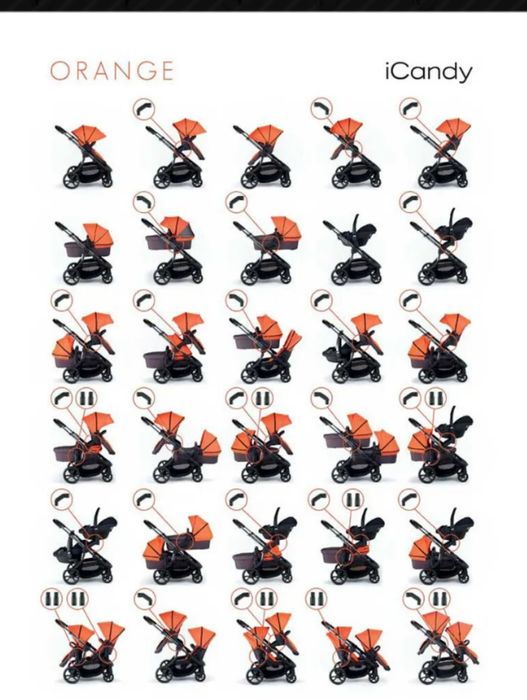 ORANGE

iCandy