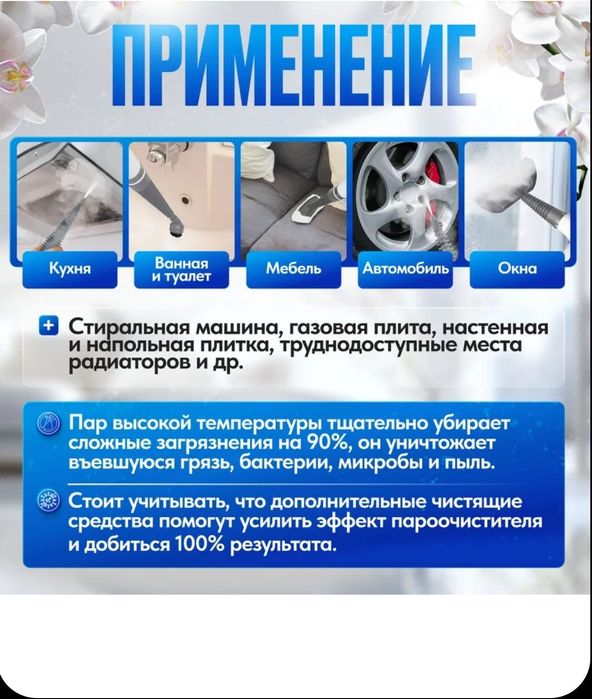 ПРИМЕНЕНИЕ

Кухня

Ванная и туалет

Мебель

Автомобиль

Окна

Стиральная машина, газовая плита, настенная и напольная плитка, труднодоступные места радиаторов и др.

Пар высокой температуры тщательно убирает сложные загрязнения на 90%, он уничтожает въевшуюся грязь, бактерии, микробы и пыль.

Стоит учитывать, что дополнительные чистящие средства помогут усилить эффект пароочистителя и добиться 100% результата.