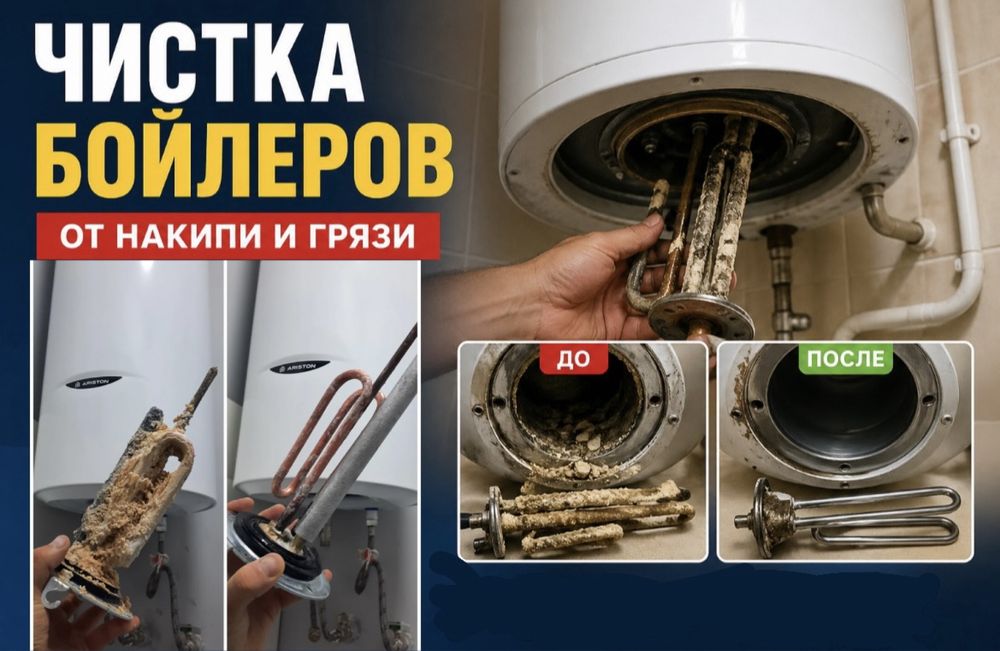 ЧИСТКА БОЙЛЕРОВ

ОТ НАКИПИ И ГРЯЗИ

ARISTON

ARISTON

ДО

ПОСЛЕ