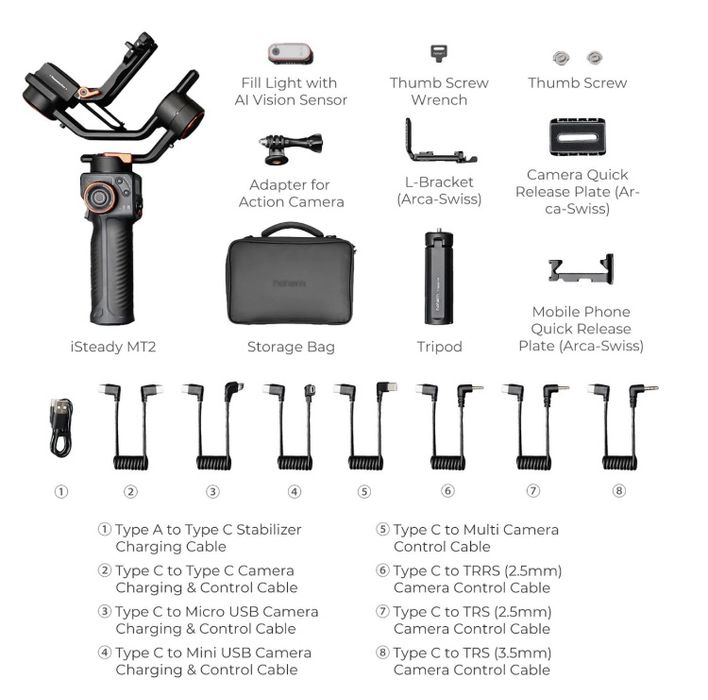 Fill Light with AI Vision Sensor

Thumb Screw Wrench

Thumb Screw

Adapter for Action Camera

L-Bracket (Arca-Swiss)

Camera Quick Release Plate (Arca-Swiss)

iSteady MT2

Storage Bag

Tripod

Mobile Phone Quick Release Plate (Arca-Swiss)

① ② ③ ④ ⑤ ⑥ ⑦ ⑧

① Type A to Type C Stabilizer Charging Cable

② Type C to Type C Camera Charging & Control Cable

③ Type C to Micro USB Camera Charging & Control Cable

④ Type C to Mini USB Camera Charging & Control Cable

⑤ Type C to Multi Camera Control Cable

⑥ Type C to TRRS (2.5mm) Camera Control Cable

⑦ Type C to TRS (2.5mm) Camera Control Cable

⑧ Type C to TRS (3.5mm) Camera Control Cable