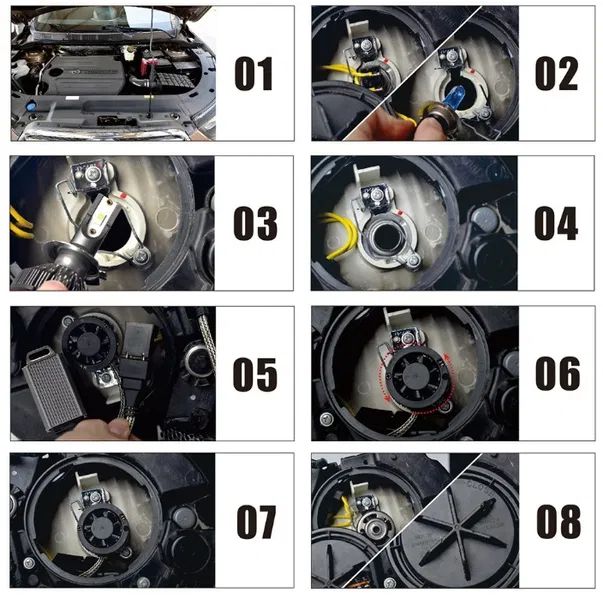 01

02

03

04

05

06

07

08