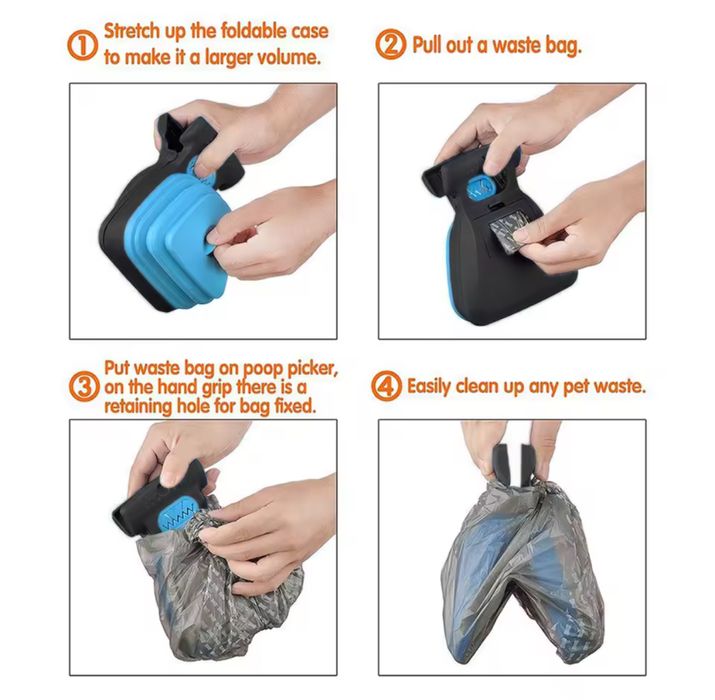 ① Stretch up the foldable case to make it a larger volume.

② Pull out a waste bag.

③ Put waste bag on poop picker, on the hand grip there is a retaining hole for bag fixed.

④ Easily clean up any pet waste.