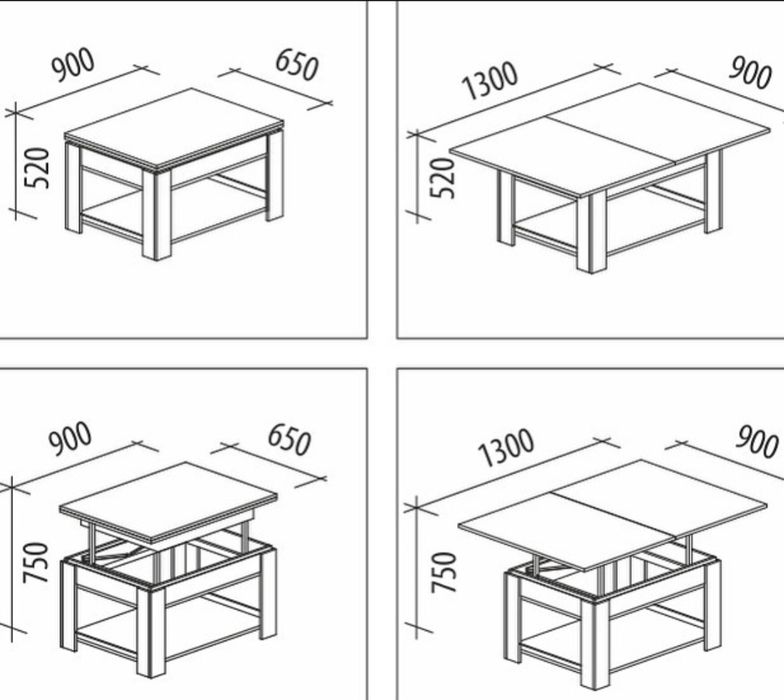 900
650
520

1300
900
520

900
650
750

1300
900
750