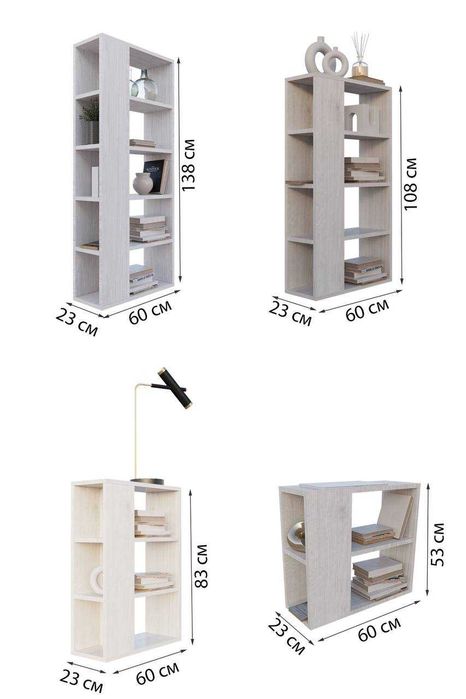 138 см
23 см
60 см
108 см
23 см
60 см
83 см
23 см
60 см
53 см
23 см
60 см