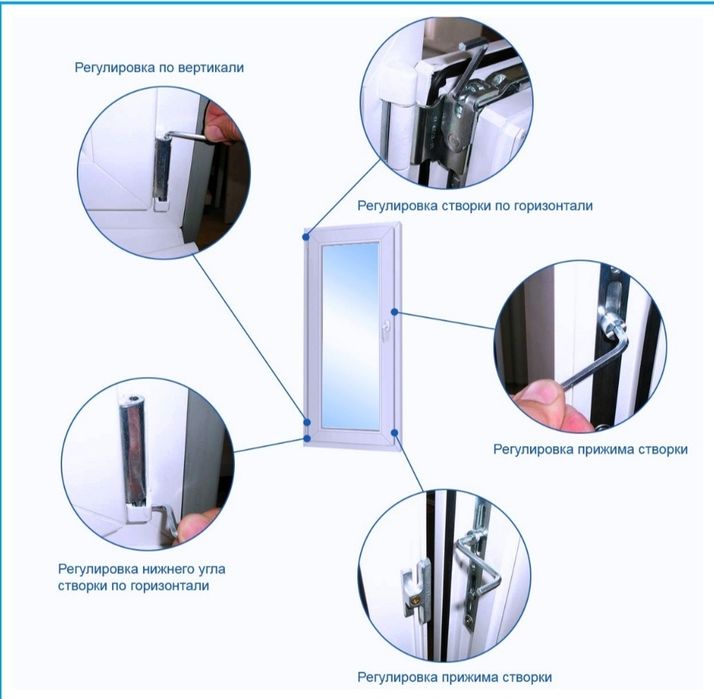 Регулировка по вертикали

Регулировка створки по горизонтали

Регулировка прижима створки

Регулировка нижнего угла створки по горизонтали

Регулировка прижима створки