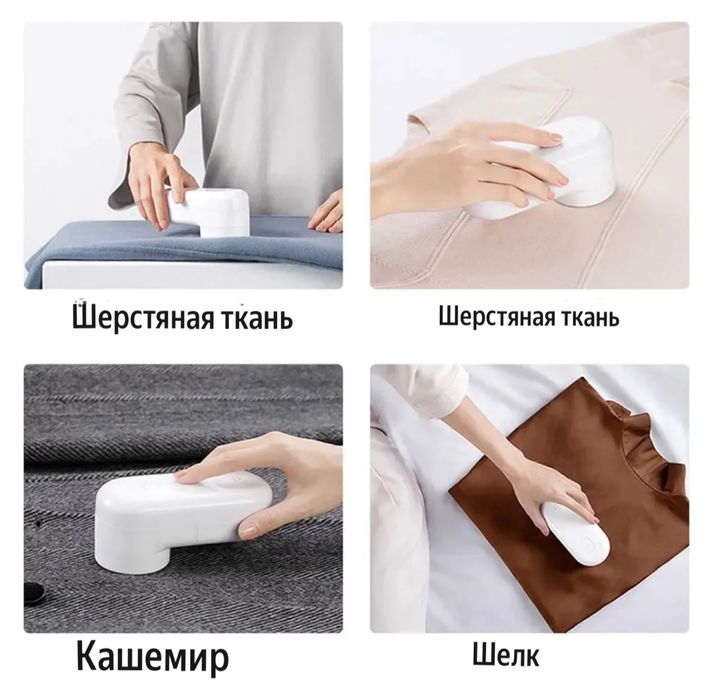 Шерстяная ткань

Шерстяная ткань

Кашемир

Шелк