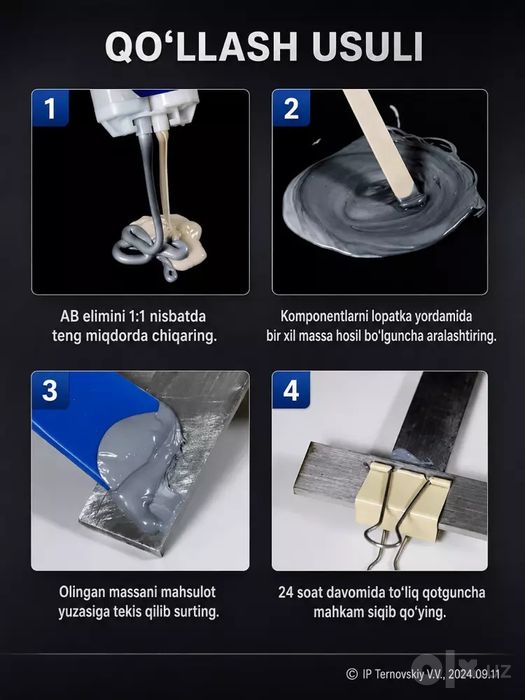 QO‘LLASH USULI

1

AB elimini 1:1 nisbatda teng miqdorda chiqaring.

2

Komponentlarni lopatka yordamida bir xil massa hosil bo'lguncha aralashtiring.

3

Olingan massani mahsulot yuzasiga tekis qilib surting.

4

24 soat davomida to‘liq qotguncha mahkam siqib qo‘ying.

© IP Ternovskiy V.V., 2024.09.11

olx.uz