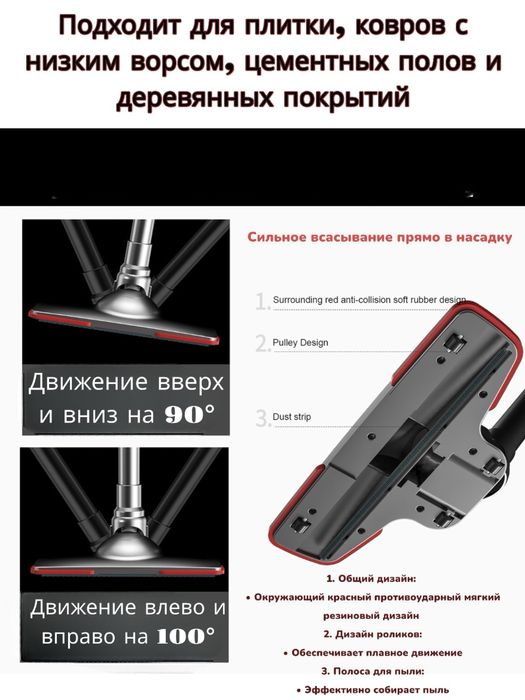 Подходит для плитки, ковров с низким ворсом, цементных полов и деревянных покрытий

Движение вверх и вниз на 90°

Движение влево и вправо на 100°

Сильное всасывание прямо в насадку

1. Surrounding red anti-collision soft rubber design

2. Pulley Design

3. Dust strip

1. Общий дизайн:
• Окружающий красный противоударный мягкий резиновый дизайн
2. Дизайн роликов:
• Обеспечивает плавное движение
3. Полоса для пыли:
• Эффективно собирает пыль