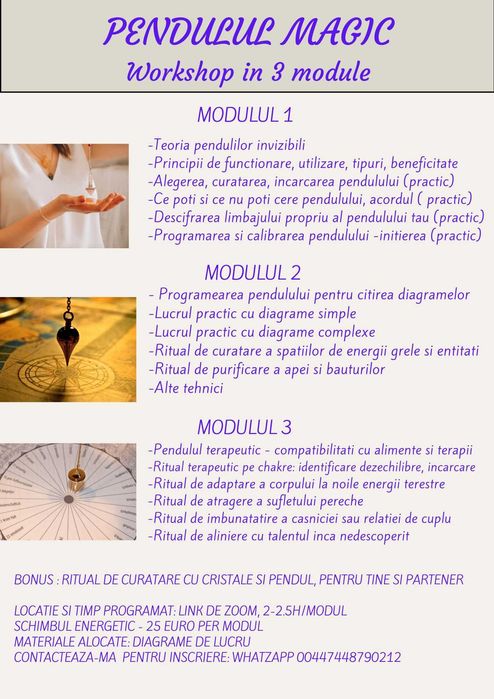 PENDULUL MAGIC
Workshop in 3 module

MODULUL 1

-Teoria pendulilor invizibili
-Principii de functionare, utilizare, tipuri, beneficitate
-Alegerea, curatarea, incarcarea pendulului (practic)
-Ce poti si ce nu poti cere pendulului, acordul ( practic)
-Descifrarea limbajului propriu al pendulului tau (practic)
-Programarea si calibrarea pendulului -initierea (practic)

MODULUL 2

- Programearea pendulului pentru citirea diagramelor
-Lucrul practic cu diagrame simple
-Lucrul practic cu diagrame complexe
-Ritual de curatare a spatiilor de energii grele si entitati
-Ritual de purificare a apei si bauturilor
-Alte tehnici

MODULUL 3

-Pendulul terapeutic - compatibilitati cu alimente si terapii
-Ritual terapeutic pe chakre: identificare dezechilibre, incarcare
-Ritual de adaptare a corpului la noile energii terestre
-Ritual de atragere a sufletului pereche
-Ritual de imbunatatire a casniciei sau relatiei de cuplu
-Ritual de aliniere cu talentul inca nedescoperit

BONUS : RITUAL DE CURATARE CU CRISTALE SI PENDUL, PENTRU TINE SI PARTENER

LOCATIE SI TIMP PROGRAMAT: LINK DE ZOOM, 2-2.5H/MODUL
SCHIMBUL ENERGETIC - 25 EURO PER MODUL
MATERIALE ALOCATE: DIAGRAME DE LUCRU
CONTACTEAZA-MA PENTRU INSCRIERE: WHATZAPP 00447448790212