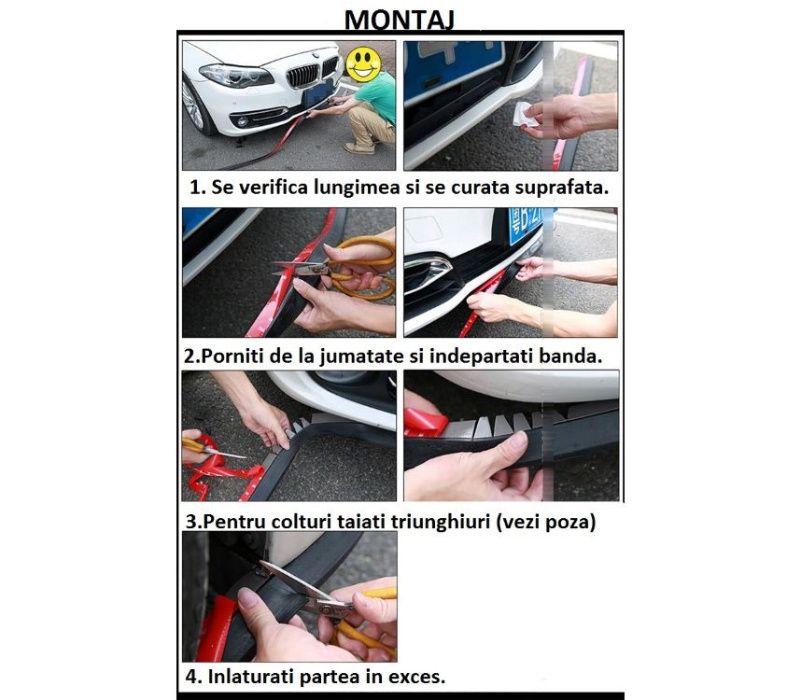 MONTAJ

1. Se verifica lungimea si se curata suprafata.

2.Porniti de la jumatate si indepartati banda.

3.Pentru colturi taiati triunghiuri (vezi poza)

4. Inlaturati partea in exces.